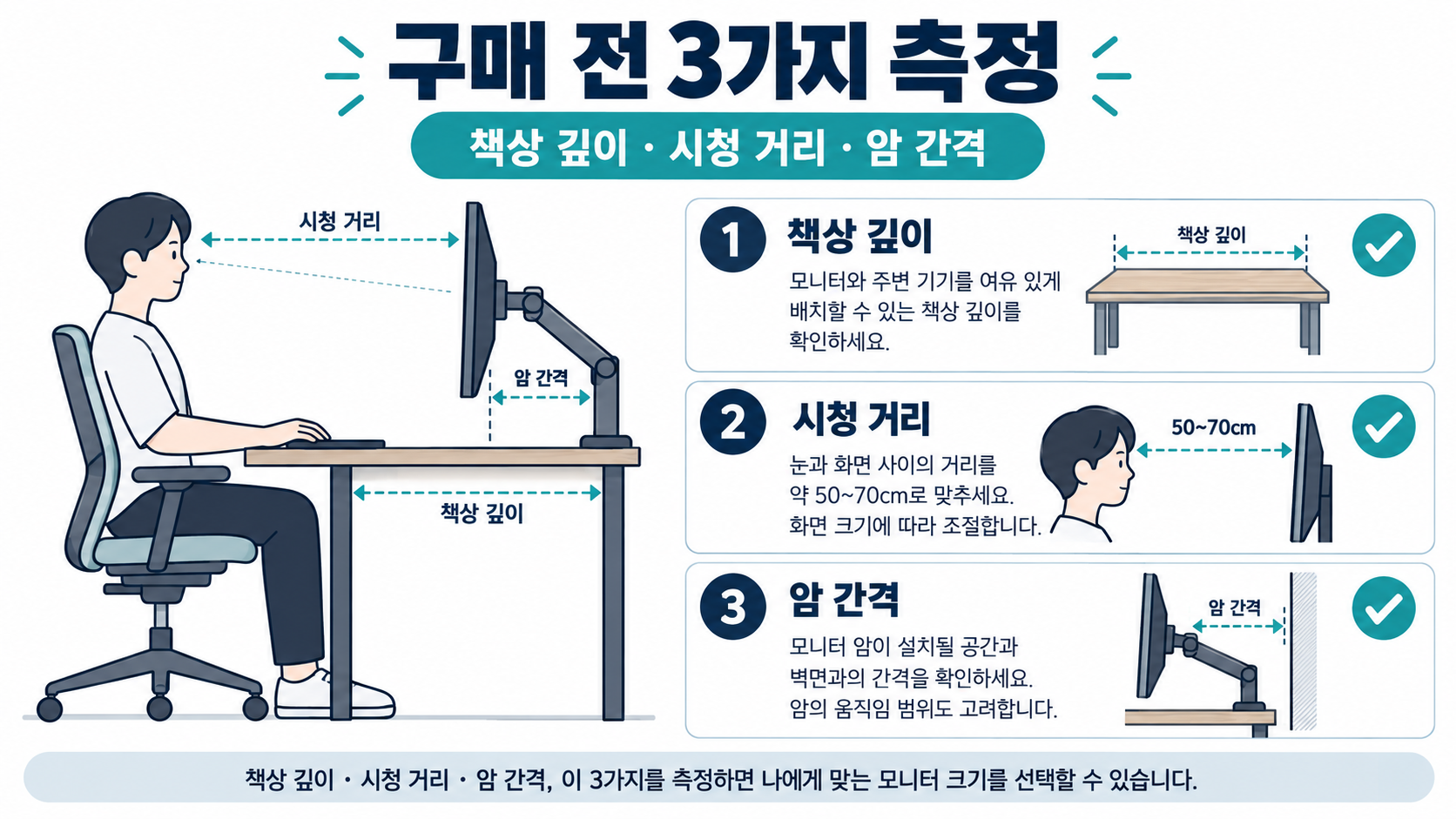 구매 전 3가지 측정

책상 깊이 · 시청 거리 · 암 간격

시청 거리

암 간격

책상 깊이

1 책상 깊이

모니터와 주변 기기를 여유 있게 배치할 수 있는 책상 깊이를 확인하세요.

책상 깊이

2 시청 거리

눈과 화면 사이의 거리를 약 50~70cm로 맞추세요. 화면 크기에 따라 조절합니다.

50~70cm

3 암 간격

모니터 암이 설치될 공간과 벽면과의 간격을 확인하세요. 암의 움직임 범위도 고려합니다.

암 간격

책상 깊이 · 시청 거리 · 암 간격, 이 3가지를 측정하면 나에게 맞는 모니터 크기를 선택할 수 있습니다.